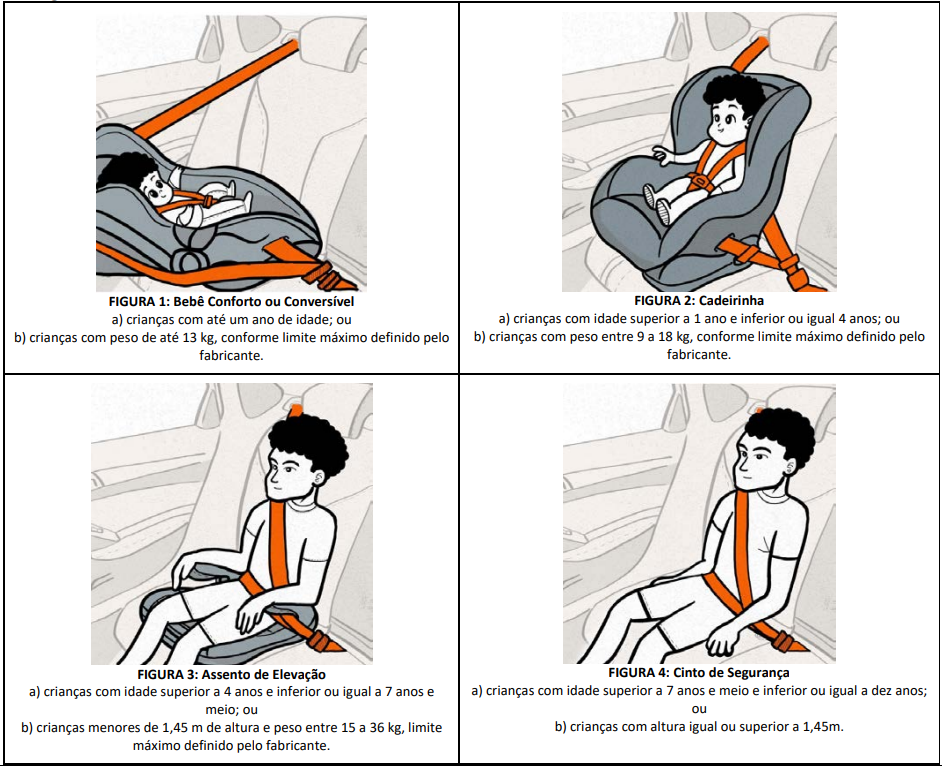 | | |
|---|---|
| **FIGURA 1: Bebê Conforto ou Conversível** a) crianças com até um ano de idade; ou b) crianças com peso de até 13 kg, conforme limite máximo definido pelo fabricante. | **FIGURA 2: Cadeirinha** a) crianças com idade superior a 1 ano e inferior ou igual 4 anos; ou b) crianças com peso entre 9 a 18 kg, conforme limite máximo definido pelo fabricante. |
| **FIGURA 3: Assento de Elevação** a) crianças com idade superior a 4 anos e inferior ou igual a 7 anos e meio; ou b) crianças menores de 1,45 m de altura e peso entre 15 a 36 kg, limite máximo definido pelo fabricante. | **FIGURA 4: Cinto de Segurança** a) crianças com idade superior a 7 anos e meio e inferior ou igual a dez anos; ou b) crianças com altura igual ou superior a 1,45m. |